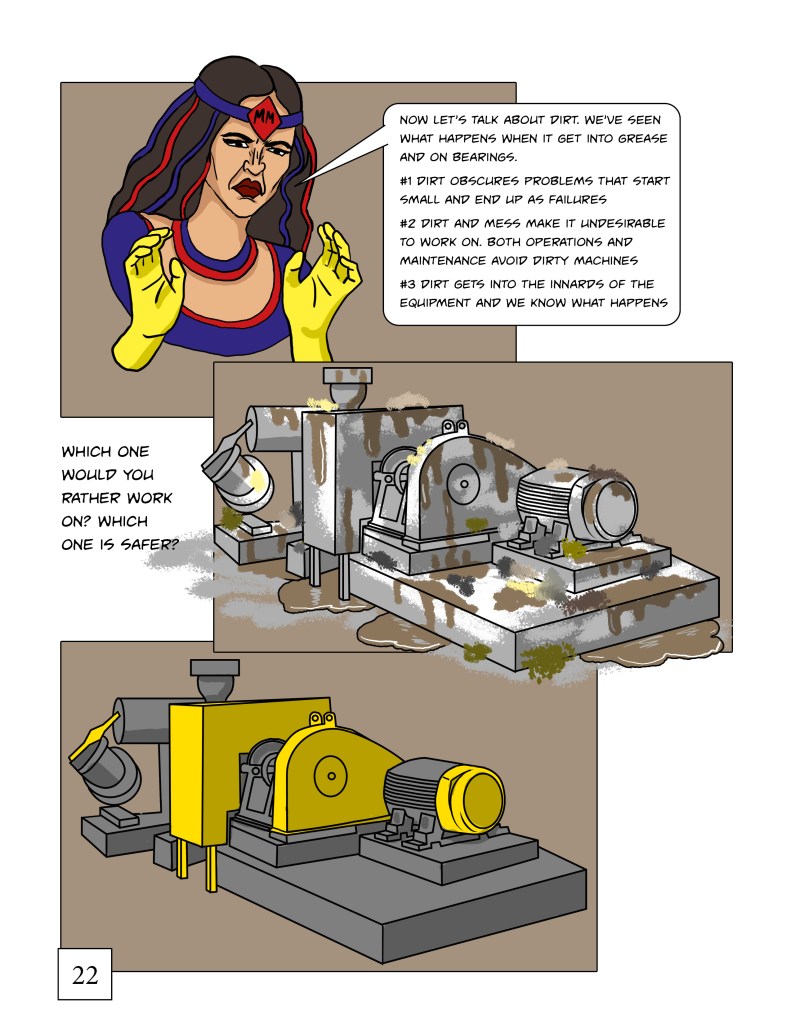 MM

NOW LET'S TALK ABOUT DIRT. WE'VE SEEN WHAT HAPPENS WHEN IT GET INTO GREASE AND ON BEARINGS.

#1 DIRT OBSCURES PROBLEMS THAT START SMALL AND END UP AS FAILURES

#2 DIRT AND MESS MAKE IT UNDESIRABLE TO WORK ON. BOTH OPERATIONS AND MAINTENANCE AVOID DIRTY MACHINES

#3 DIRT GETS INTO THE INNARDS OF THE EQUIPMENT AND WE KNOW WHAT HAPPENS

WHICH ONE WOULD YOU RATHER WORK ON? WHICH ONE IS SAFER?

22