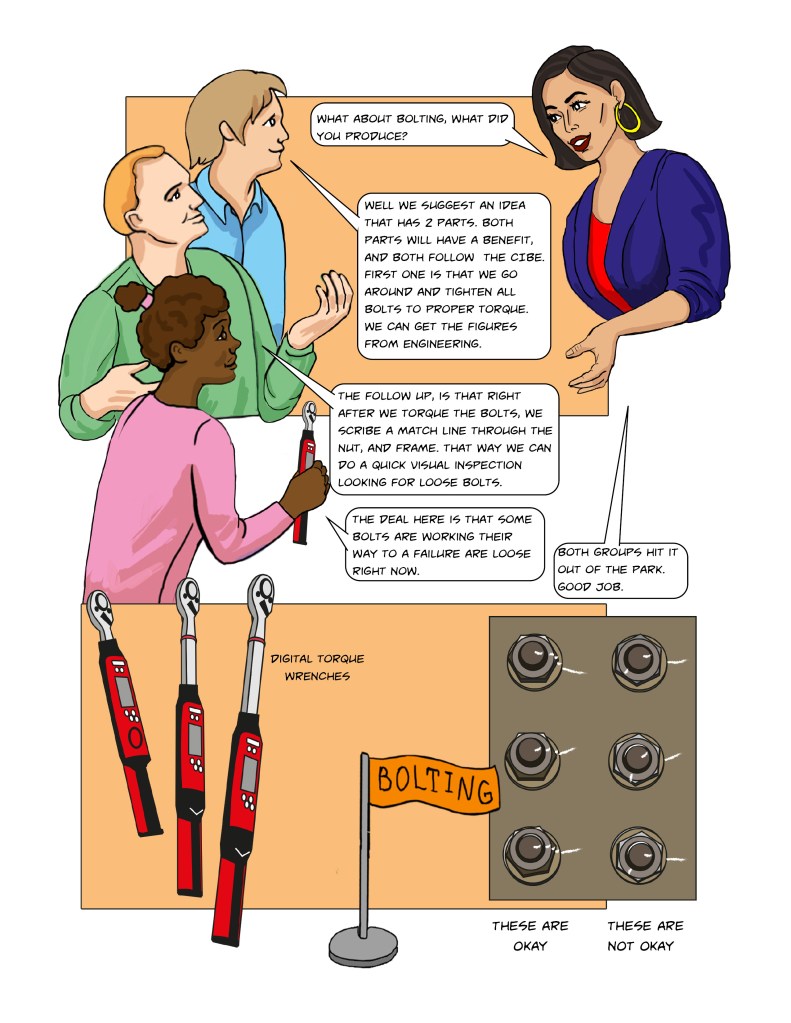 WHAT ABOUT BOLTING, WHAT DID YOU PRODUCE?

WELL WE SUGGEST AN IDEA THAT HAS 2 PARTS. BOTH PARTS WILL HAVE A BENEFIT, AND BOTH FOLLOW THE CIBE. FIRST ONE IS THAT WE GO AROUND AND TIGHTEN ALL BOLTS TO PROPER TORQUE. WE CAN GET THE FIGURES FROM ENGINEERING.

THE FOLLOW UP, IS THAT RIGHT AFTER WE TORQUE THE BOLTS, WE SCRIBE A MATCH LINE THROUGH THE NUT, AND FRAME. THAT WAY WE CAN DO A QUICK VISUAL INSPECTION LOOKING FOR LOOSE BOLTS.

THE DEAL HERE IS THAT SOME BOLTS ARE WORKING THEIR WAY TO A FAILURE ARE LOOSE RIGHT NOW.

BOTH GROUPS HIT IT OUT OF THE PARK. GOOD JOB.

DIGITAL TORQUE WRENCHES

BOLTING

THESE ARE OKAY

THESE ARE NOT OKAY