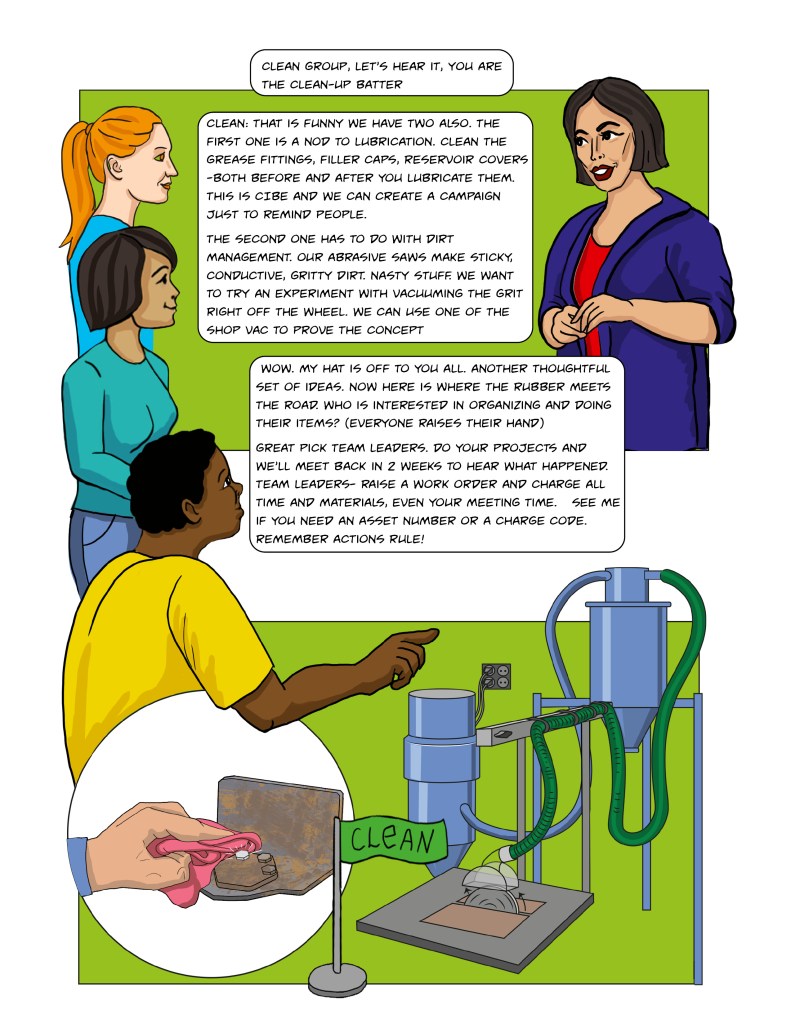 CLEAN GROUP, LET'S HEAR IT, YOU ARE THE CLEAN-UP BATTER

CLEAN: THAT IS FUNNY WE HAVE TWO ALSO. THE FIRST ONE IS A NOD TO LUBRICATION. CLEAN THE GREASE FITTINGS, FILLER CAPS, RESERVOIR COVERS -BOTH BEFORE AND AFTER YOU LUBRICATE THEM. THIS IS CIBE AND WE CAN CREATE A CAMPAIGN JUST TO REMIND PEOPLE.

THE SECOND ONE HAS TO DO WITH DIRT MANAGEMENT. OUR ABRASIVE SAWS MAKE STICKY, CONDUCTIVE, GRITTY DIRT. NASTY STUFF WE WANT TO TRY AN EXPERIMENT WITH VACUUMING THE GRIT RIGHT OFF THE WHEEL. WE CAN USE ONE OF THE SHOP VAC TO PROVE THE CONCEPT

WOW. MY HAT IS OFF TO YOU ALL. ANOTHER THOUGHTFUL SET OF IDEAS. NOW HERE IS WHERE THE RUBBER MEETS THE ROAD. WHO IS INTERESTED IN ORGANIZING AND DOING THEIR ITEMS? (EVERYONE RAISES THEIR HAND)

GREAT PICK TEAM LEADERS. DO YOUR PROJECTS AND WE'LL MEET BACK IN 2 WEEKS TO HEAR WHAT HAPPENED. TEAM LEADERS- RAISE A WORK ORDER AND CHARGE ALL TIME AND MATERIALS, EVEN YOUR MEETING TIME. SEE ME IF YOU NEED AN ASSET NUMBER OR A CHARGE CODE. REMEMBER ACTIONS RULE!

CLEAN