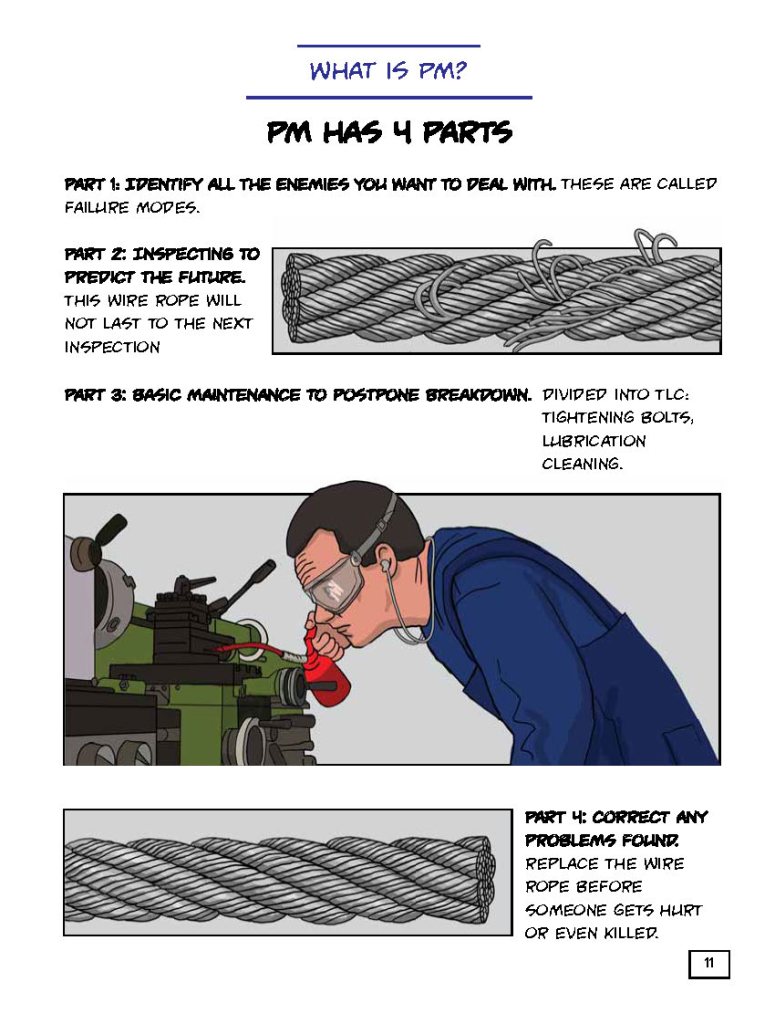 WHAT IS PM?

PM HAS 4 PARTS

PART 1: IDENTIFY ALL THE ENEMIES YOU WANT TO DEAL WITH. THESE ARE CALLED FAILURE MODES.

PART 2: INSPECTING TO PREDICT THE FUTURE. THIS WIRE ROPE WILL NOT LAST TO THE NEXT INSPECTION

PART 3: BASIC MAINTENANCE TO POSTPONE BREAKDOWN. DIVIDED INTO TLC: TIGHTENING BOLTS, LUBRICATION CLEANING.

PART 4: CORRECT ANY PROBLEMS FOUND. REPLACE THE WIRE ROPE BEFORE SOMEONE GETS HURT OR EVEN KILLED.

11