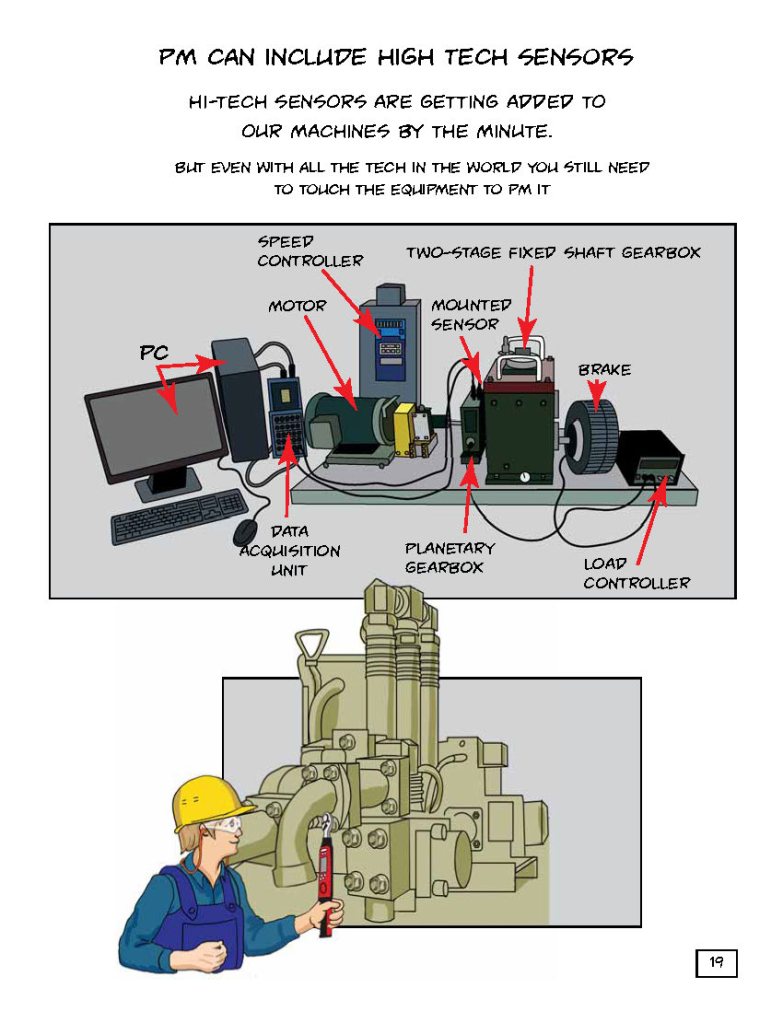 PM CAN INCLUDE HIGH TECH SENSORS

HI-TECH SENSORS ARE GETTING ADDED TO OUR MACHINES BY THE MINUTE.

BUT EVEN WITH ALL THE TECH IN THE WORLD YOU STILL NEED TO TOUCH THE EQUIPMENT TO PM IT

SPEED CONTROLLER

TWO-STAGE FIXED SHAFT GEARBOX

MOTOR

MOUNTED SENSOR

PC

BRAKE

DATA ACQUISITION UNIT

PLANETARY GEARBOX

LOAD CONTROLLER

19