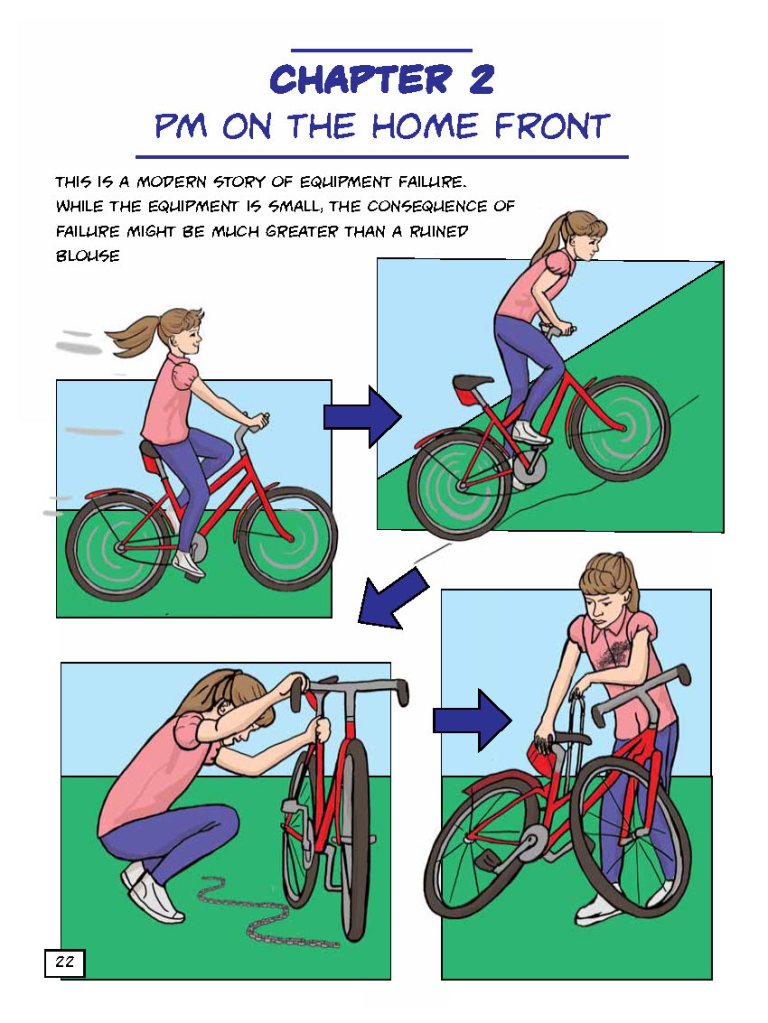 CHAPTER 2
PM ON THE HOME FRONT

THIS IS A MODERN STORY OF EQUIPMENT FAILURE. WHILE THE EQUIPMENT IS SMALL, THE CONSEQUENCE OF FAILURE MIGHT BE MUCH GREATER THAN A RUINED BLOUSE

22