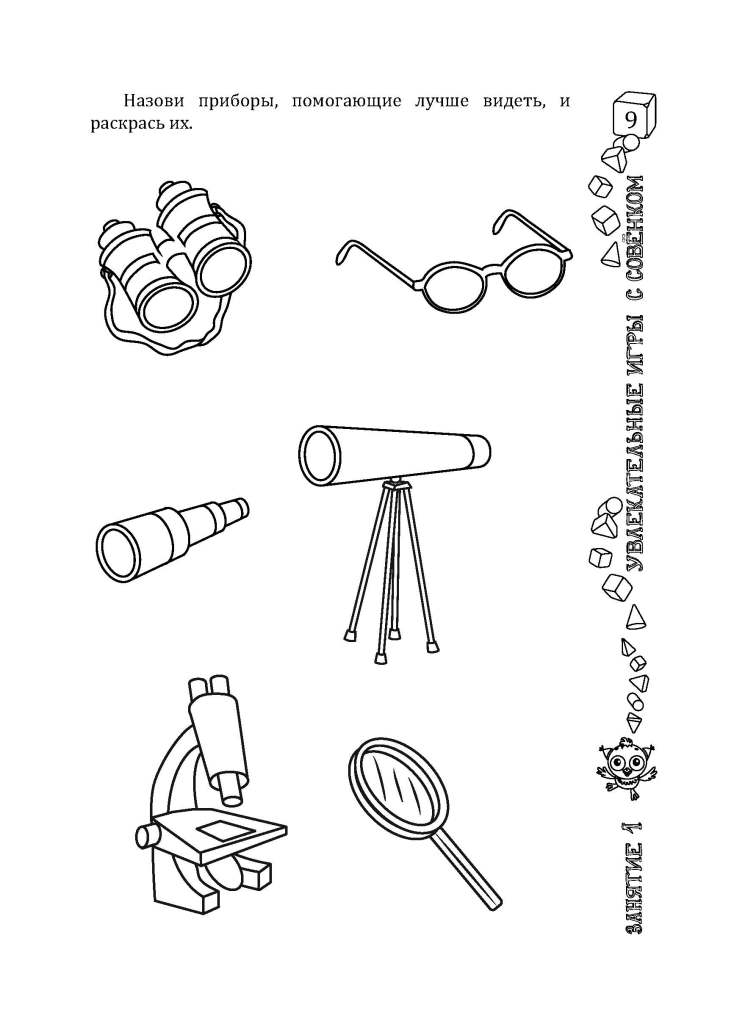 Назови приборы, помогающие лучше видеть, и раскрась их.

9

ЗАНЯТИЕ 1 УВЛЕКАТЕЛЬНЫЕ ИГРЫ С СОВЁНКОМ