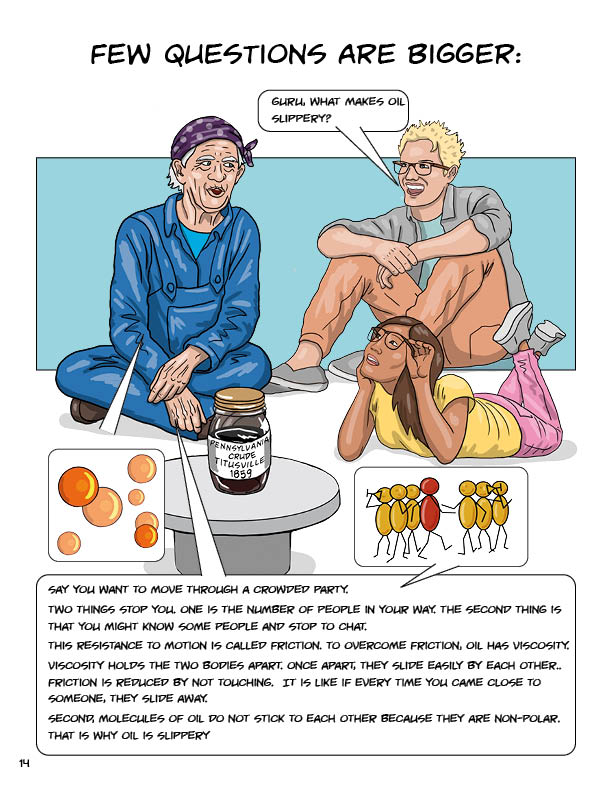 FEW QUESTIONS ARE BIGGER:

GURU, WHAT MAKES OIL SLIPPERY?

PENNSYLVANIA CRUDE TITUSVILLE 1859

SAY YOU WANT TO MOVE THROUGH A CROWDED PARTY.

TWO THINGS STOP YOU. ONE IS THE NUMBER OF PEOPLE IN YOUR WAY. THE SECOND THING IS THAT YOU MIGHT KNOW SOME PEOPLE AND STOP TO CHAT.

THIS RESISTANCE TO MOTION IS CALLED FRICTION. TO OVERCOME FRICTION, OIL HAS VISCOSITY.

VISCOSITY HOLDS THE TWO BODIES APART. ONCE APART, THEY SLIDE EASILY BY EACH OTHER.. FRICTION IS REDUCED BY NOT TOUCHING. IT IS LIKE IF EVERY TIME YOU CAME CLOSE TO SOMEONE, THEY SLIDE AWAY.

SECOND, MOLECULES OF OIL DO NOT STICK TO EACH OTHER BECAUSE THEY ARE NON-POLAR. THAT IS WHY OIL IS SLIPPERY

14